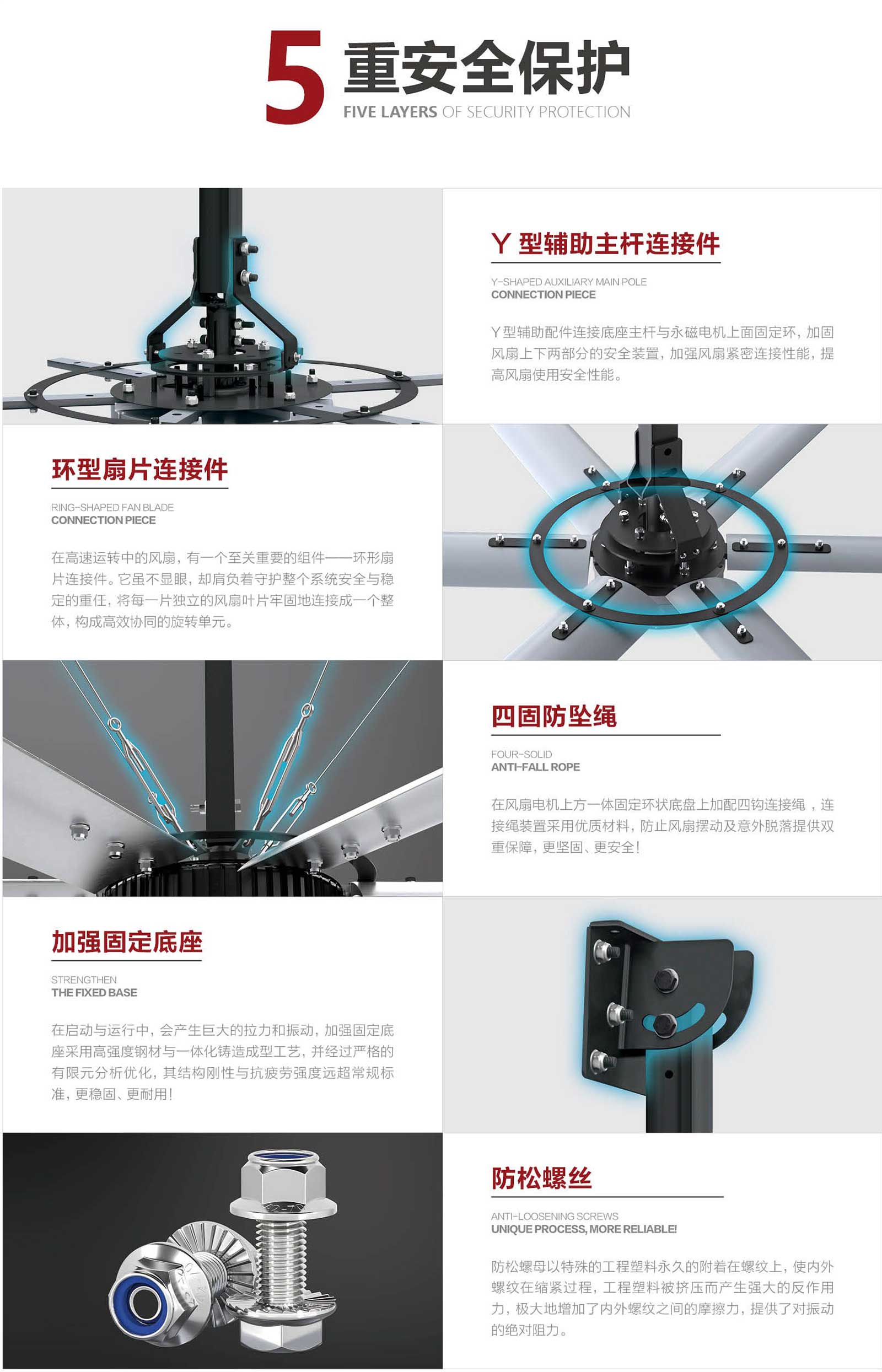 5 重安全保护
FIVE LAYERS OF SECURITY PROTECTION

Y 型辅助主杆连接件
Y-SHAPED AUXILIARY MAIN POLE
CONNECTION PIECE

Y 型辅助配件连接底座主杆与永磁电机上面固定环，加固风扇上下两部分的安全装置，加强风扇紧密连接性能，提高风扇使用安全性能。

环型扇片连接件
RING-SHAPED FAN BLADE
CONNECTION PIECE

在高速运转中的风扇，有一个至关重要的组件——环形扇片连接件。它虽不显眼，却肩负着守护整个系统安全与稳定的重任，将每一片独立的风扇叶片牢固地连接成一个整体，构成高效协同的旋转单元。

四固防坠绳
FOUR-SOLID
ANTI-FALL ROPE

在风扇电机上方一体固定环状底盘上加配四钩连接绳，连接绳装置采用优质材料，防止风扇摆动及意外脱落提供双重保障，更坚固、更安全！

加强固定底座
STRENGTHEN
THE FIXED BASE

在启动与运行中，会产生巨大的拉力和振动，加强固定底座采用高强度钢材与一体化铸造成型工艺，并经过严格的有限元分析优化，其结构刚性与抗疲劳强度远超常规标准，更稳固、更耐用！

防松螺丝
ANTI-LOOSENING SCREWS
UNIQUE PROCESS, MORE RELIABLE!

防松螺母以特殊的工程塑料永久的附着在螺纹上，使内外螺纹在缩紧过程，工程塑料被挤压而产生强大的反作用力，极大地增加了内外螺纹之间的摩擦力，提供了对振动的绝对阻力。